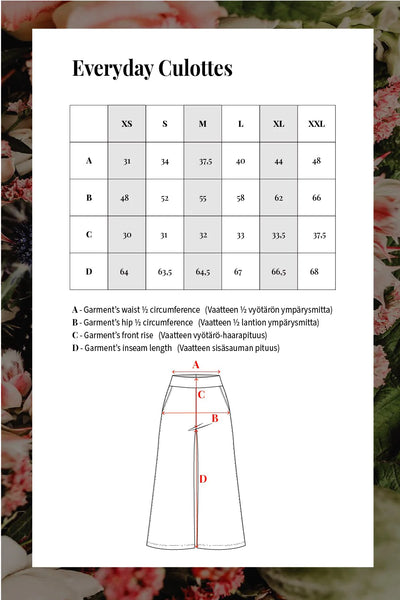 Everyday Culottes

| | XS | S | M | L | XL | XXL |
|---|---|---|---|---|---|---|
| A | 31 | 34 | 37,5 | 40 | 44 | 48 |
| B | 48 | 52 | 55 | 58 | 62 | 66 |
| C | 30 | 31 | 32 | 33 | 33,5 | 37,5 |
| D | 64 | 63,5 | 64,5 | 67 | 66,5 | 68 |

A - Garment's waist ½ circumference (Vaatteen ½ vyötärön ympärysmitta)
B - Garment's hip ½ circumference (Vaatteen ½ lantion ympärysmitta)
C - Garment's front rise (Vaatteen vyötärö-haarapituus)
D - Garment's inseam length (Vaatteen sisäsauman pituus)

A
C
B
D